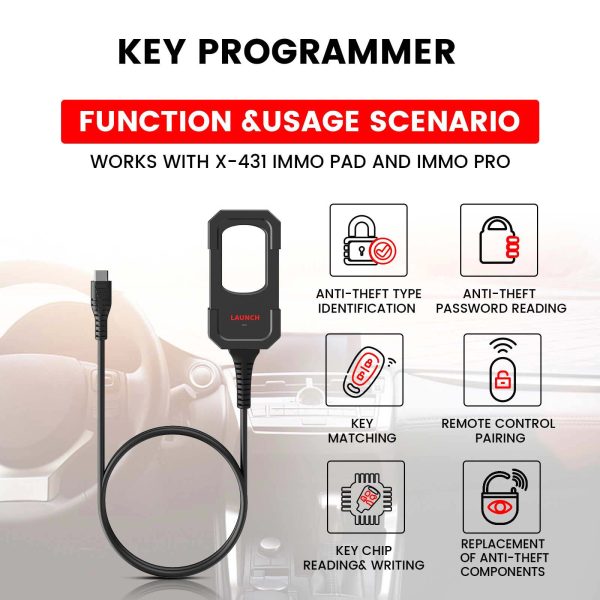 KEY PROGRAMMER

FUNCTION &USAGE SCENARIO

WORKS WITH X-431 IMMO PAD AND IMMO PRO

LAUNCH

ANTI-THEFT TYPE IDENTIFICATION

ANTI-THEFT PASSWORD READING

KEY MATCHING

REMOTE CONTROL PAIRING

KEY CHIP READING& WRITING

REPLACEMENT OF ANTI-THEFT COMPONENTS