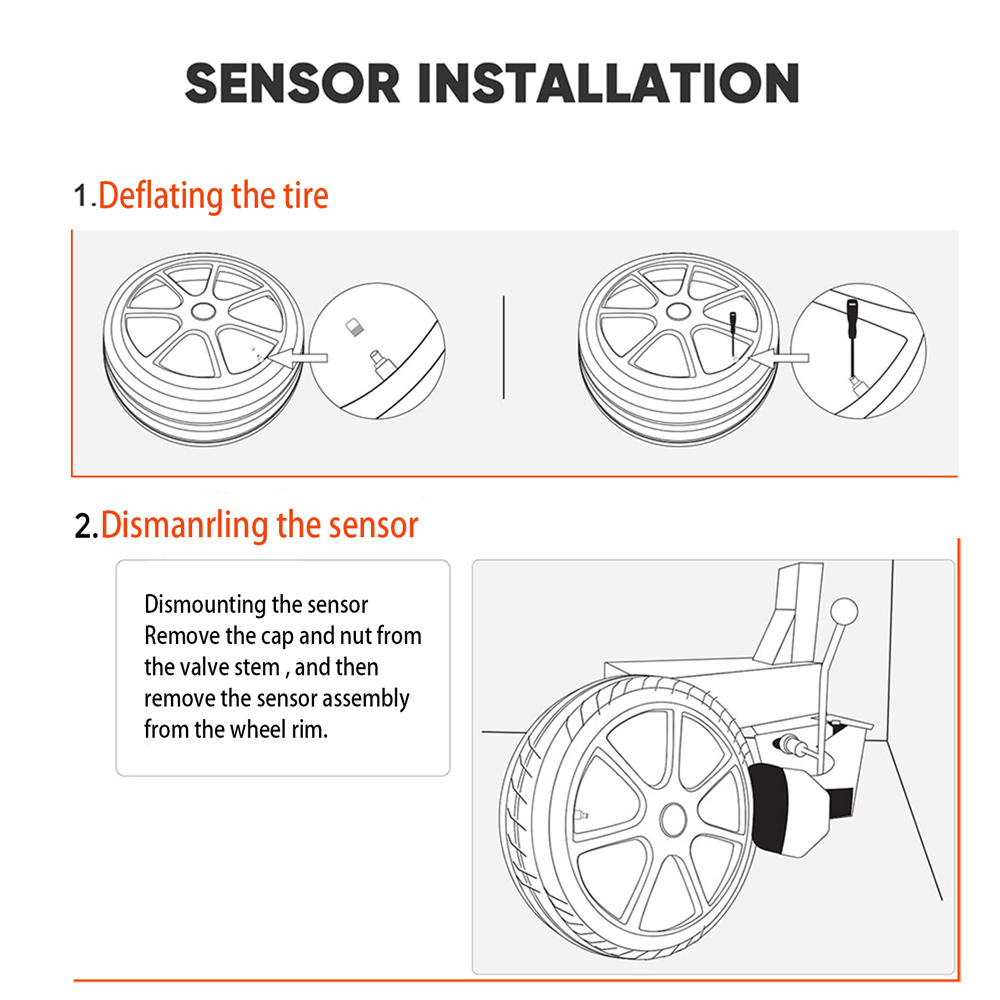 SENSOR INSTALLATION

1.Deflating the tire

2.Dismanrling the sensor

Dismounting the sensor
Remove the cap and nut from the valve stem , and then remove the sensor assembly from the wheel rim.