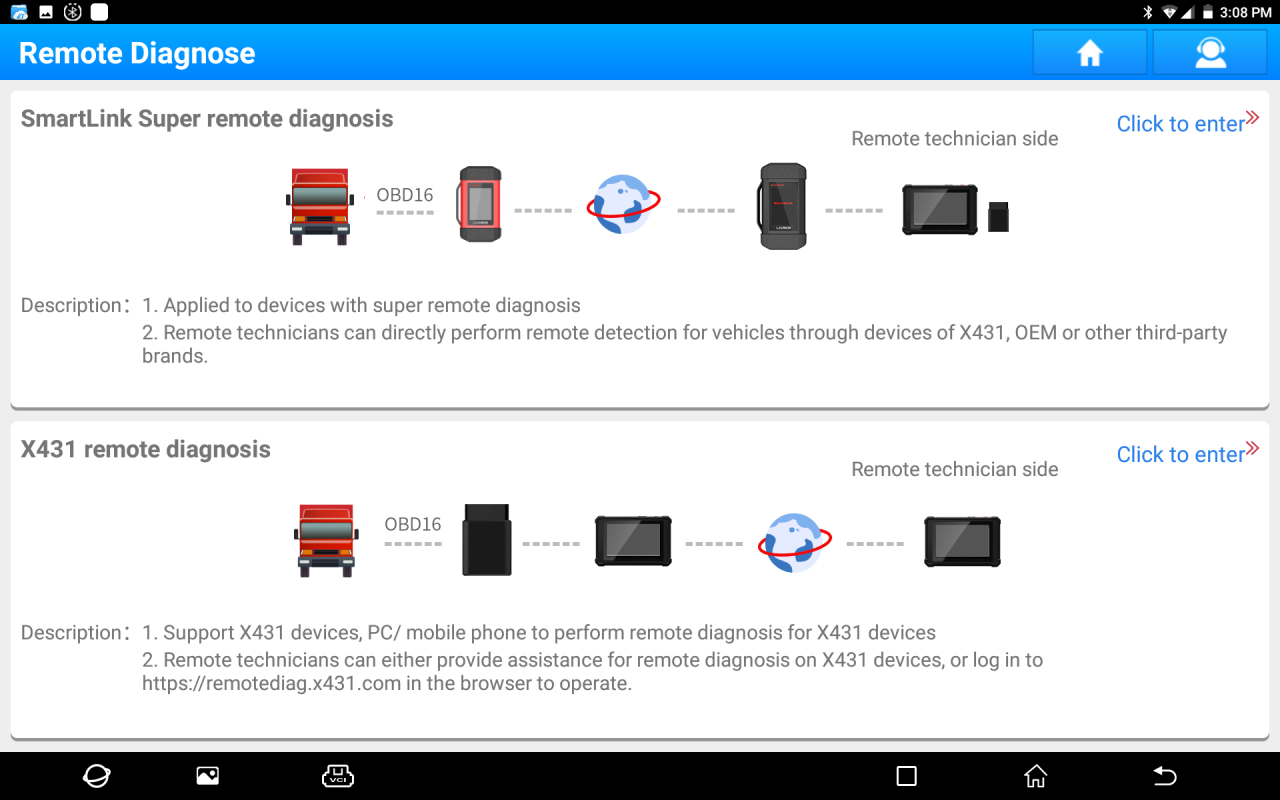 3:08 PM

Remote Diagnose

SmartLink Super remote diagnosis

Click to enter»

Remote technician side

OBD16

Description： 1. Applied to devices with super remote diagnosis
2. Remote technicians can directly perform remote detection for vehicles through devices of X431, OEM or other third-party brands.

X431 remote diagnosis

Click to enter»

Remote technician side

OBD16

Description： 1. Support X431 devices, PC/ mobile phone to perform remote diagnosis for X431 devices
2. Remote technicians can either provide assistance for remote diagnosis on X431 devices, or log in to https://remotediag.x431.com in the browser to operate.

VCI